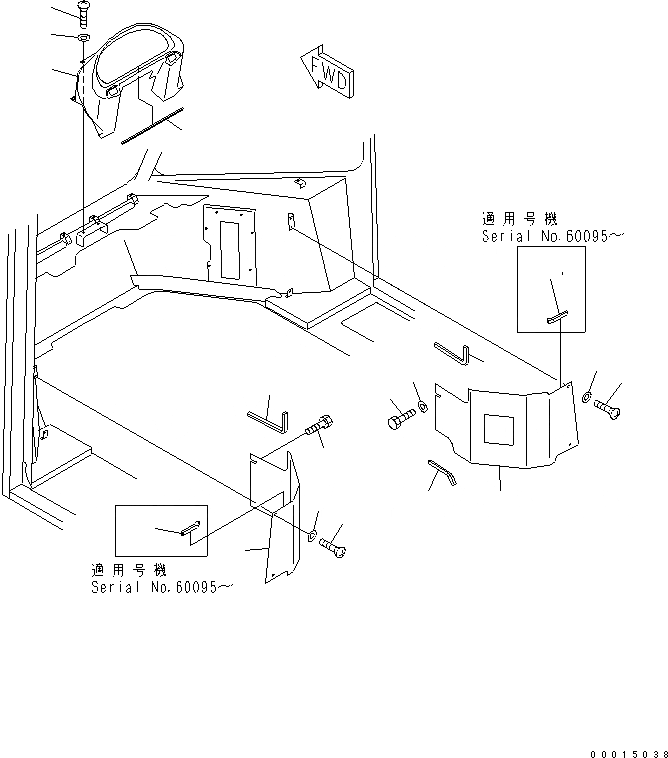 FWD

適用号機
Serial No.60095~

適用号機
Serial No.60095~

00015038