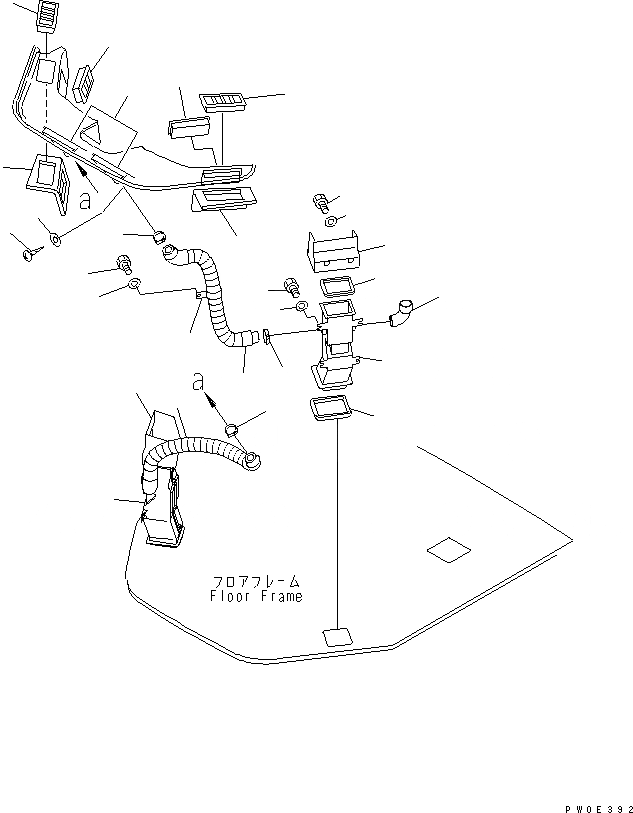 a

a

フロアフレーム
Floor Frame

PW0E392