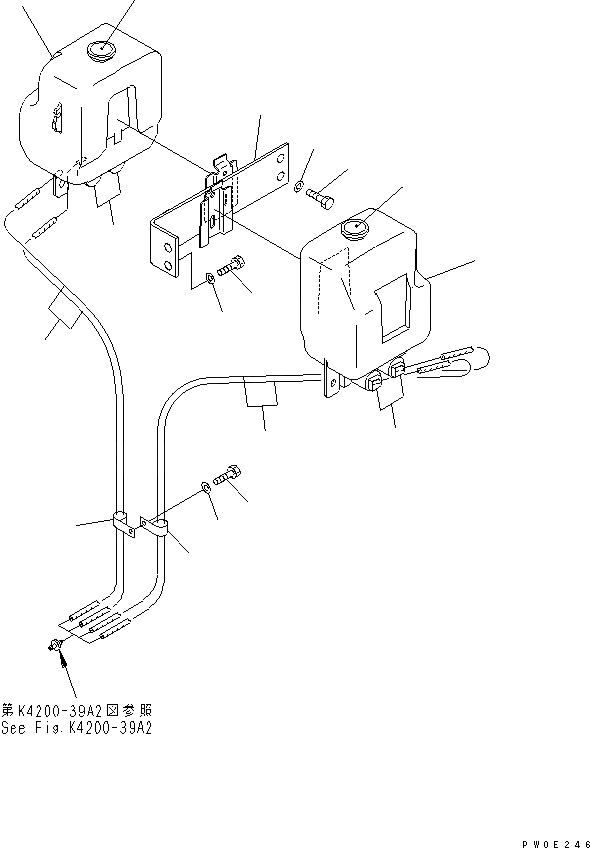 第K4200-39A2図参照
See Fig.K4200-39A2

PW0E246