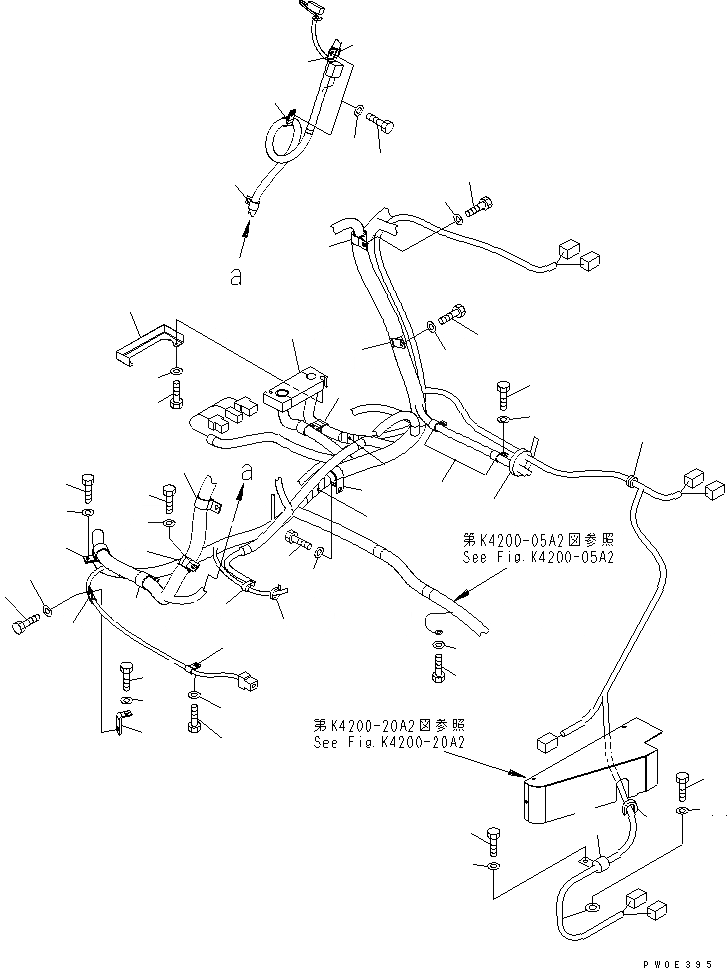 a

a

第K4200-05A2図参照
See Fig.K4200-05A2

第K4200-20A2図参照
See Fig.K4200-20A2

PW0E395