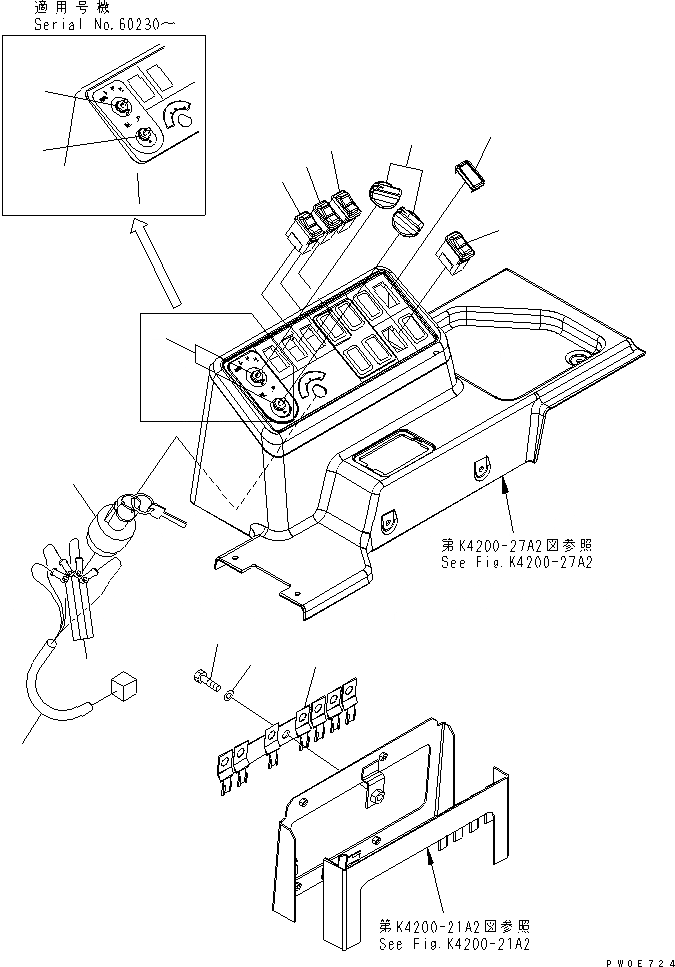 適用号機
Serial No.60230～

第K4200-27A2図参照
See Fig.K4200-27A2

第K4200-21A2図参照
See Fig.K4200-21A2

PW0E724