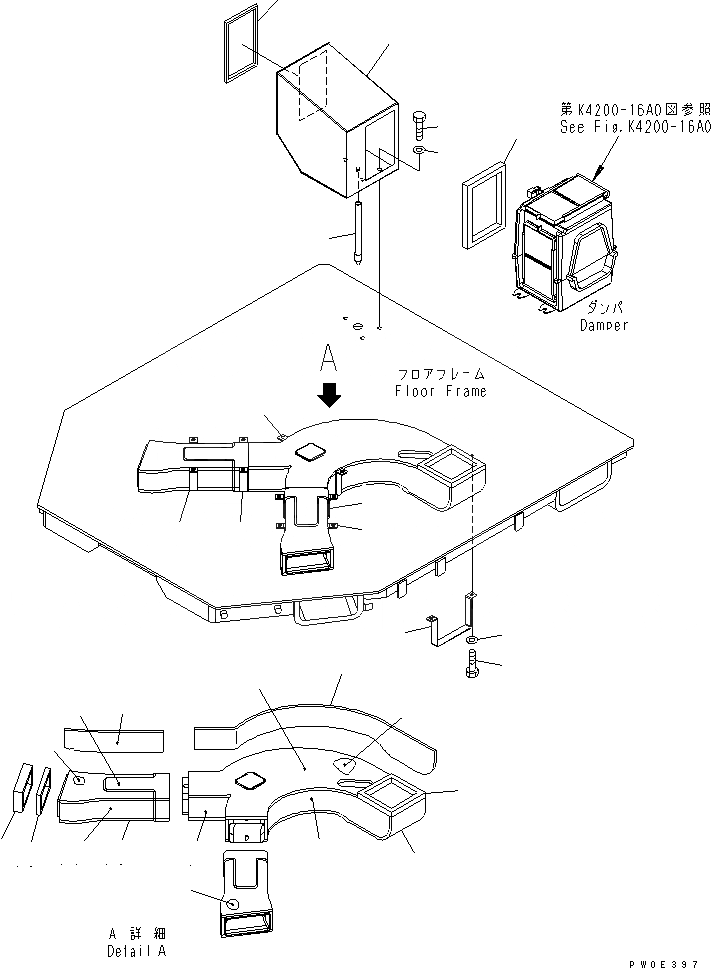 第K4200-16A0図参照
See Fig.K4200-16A0

ダンパ
Damper

A

フロアフレーム
Floor Frame

A 詳細
Detail A

PW0E397