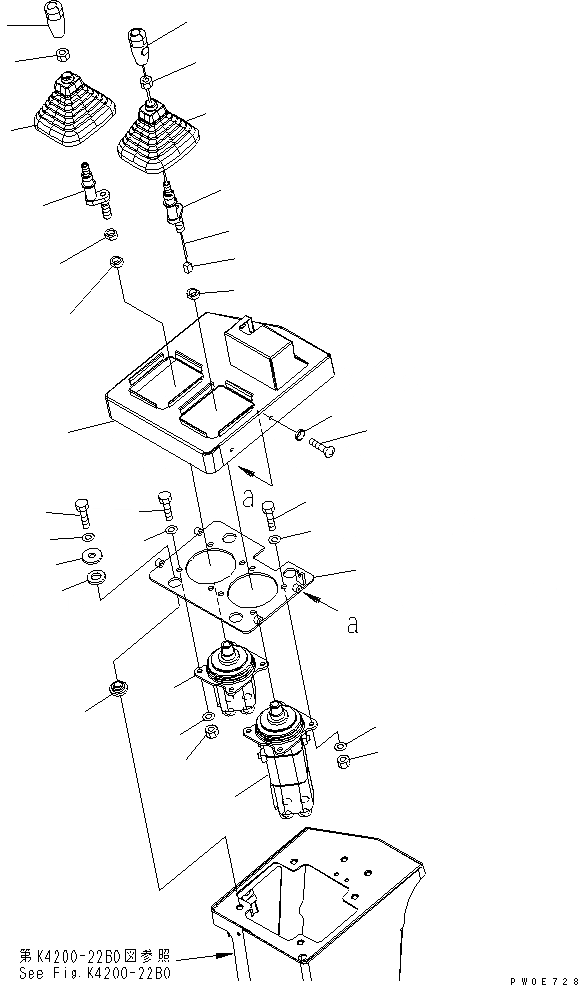 a

a

第K4200-22B0図参照
See Fig.K4200-22B0

PW0E728