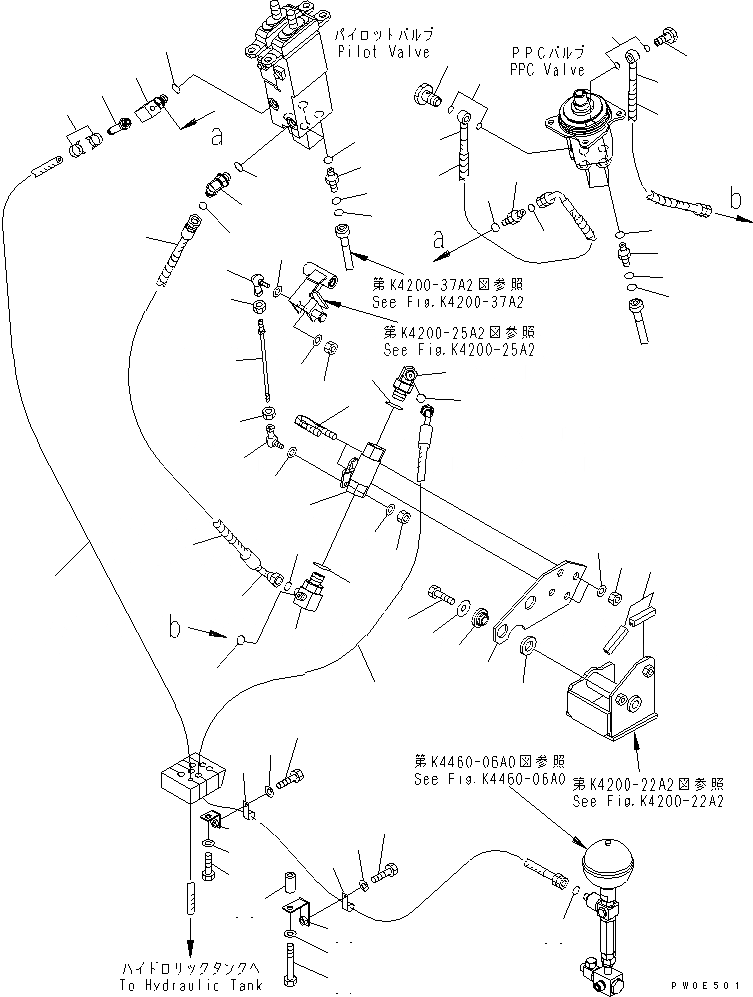 パイロットバルブ
Pilot Valve

PPCバルブ
PPC Valve

a

b

a

第K4200-37A2図参照
See Fig.K4200-37A2

第K4200-25A2図参照
See Fig.K4200-25A2

b

第K4460-06A0図参照
See Fig.K4460-06A0

第K4200-22A2図参照
See Fig.K4200-22A2

ハイドロリックタンクへ
To Hydraulic Tank

PW0E501