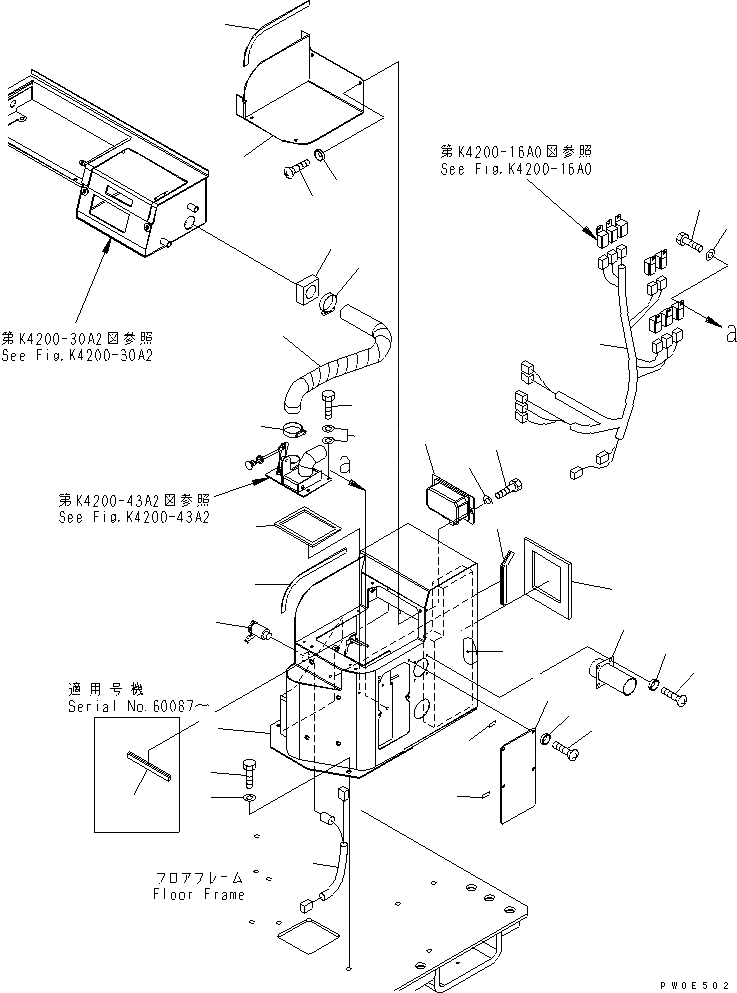 第K4200-16A0図参照
See Fig.K4200-16A0

a

第K4200-30A2図参照
See Fig.K4200-30A2

a

第K4200-43A2図参照
See Fig.K4200-43A2

適用号機
Serial No.60087～

フロアフレーム
Floor Frame

PW0E502