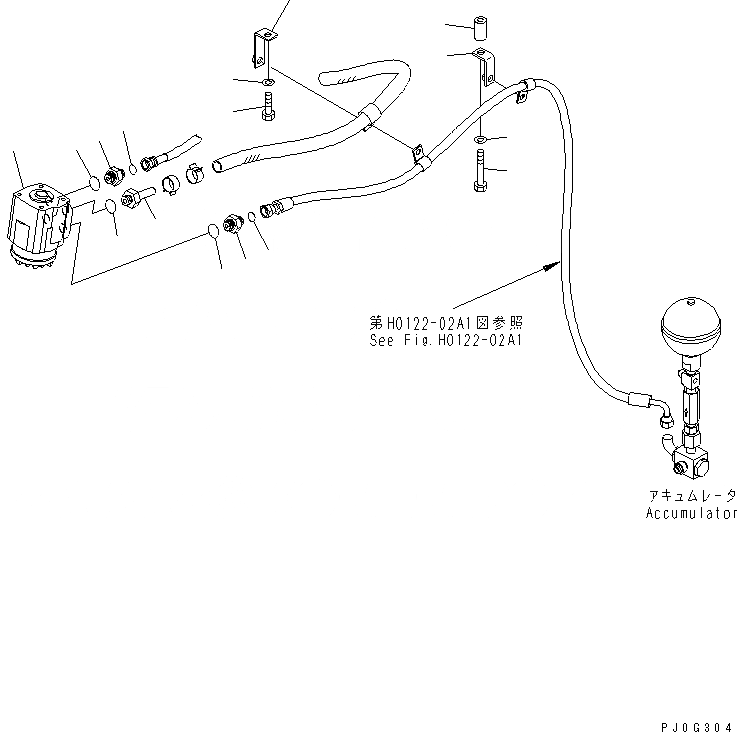 第H0122-02A1図参照
See Fig.H0122-02A1

アキュムレータ
Accumulator

PJ0G304