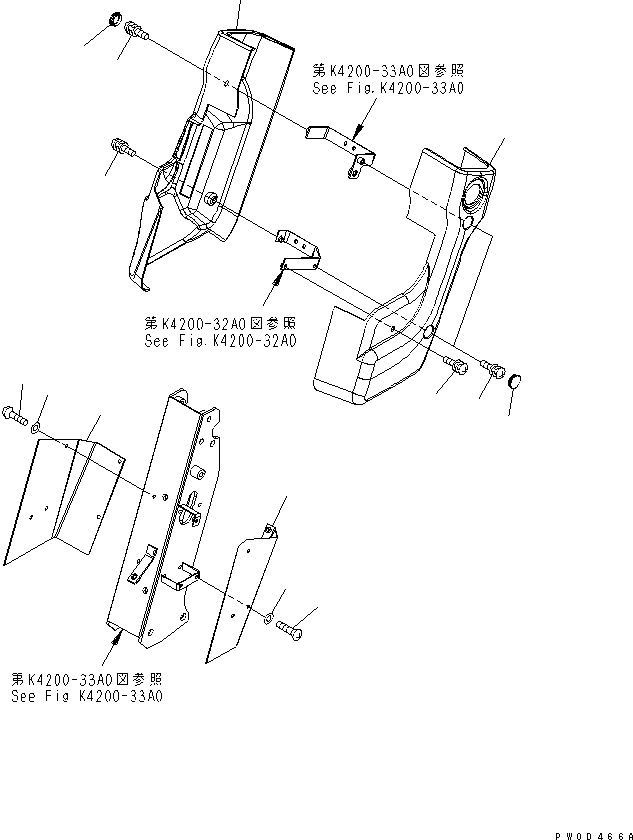 第K4200-33A0図参照
See Fig.K4200-33A0

第K4200-32A0図参照
See Fig.K4200-32A0

第K4200-33A0図参照
See Fig K4200-33A0

PW0D466A