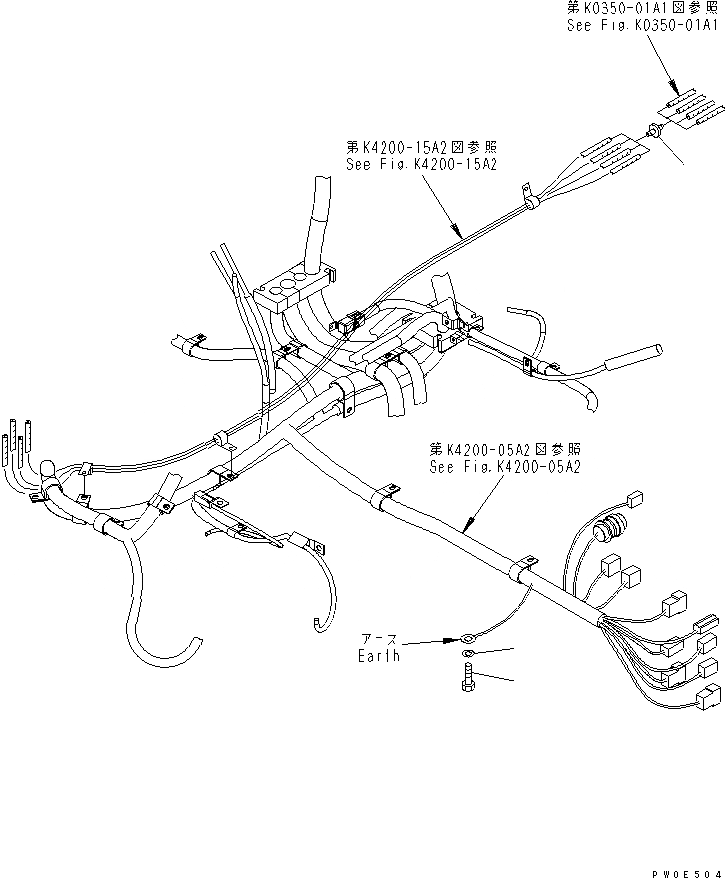 第K0350-01A1図参照
See Fig.K0350-01A1

第K4200-15A2図参照
See Fig.K4200-15A2

第K4200-05A2図参照
See Fig.K4200-05A2

アース
Earth

PW0E504