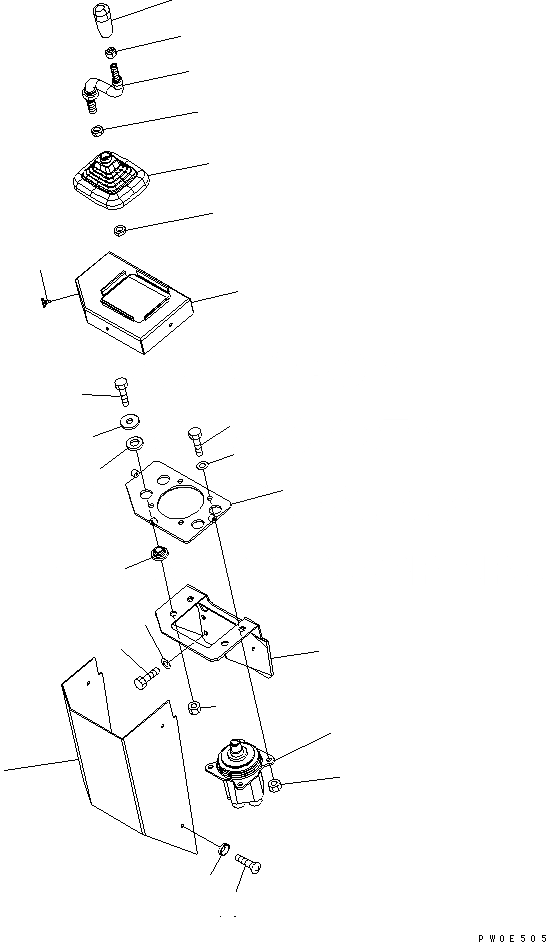 PW0E505