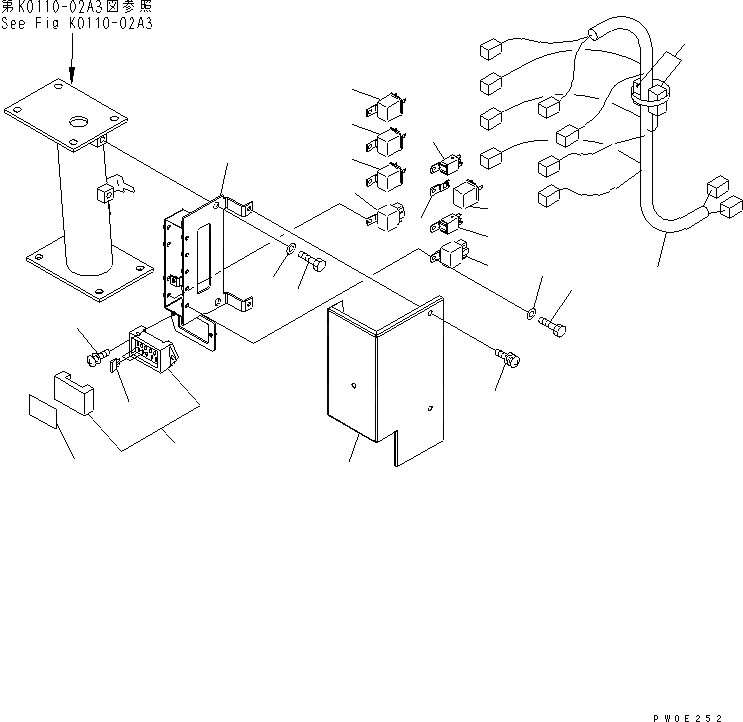 第K0110-02A3図参照
See Fig K0110-02A3

PW0E252