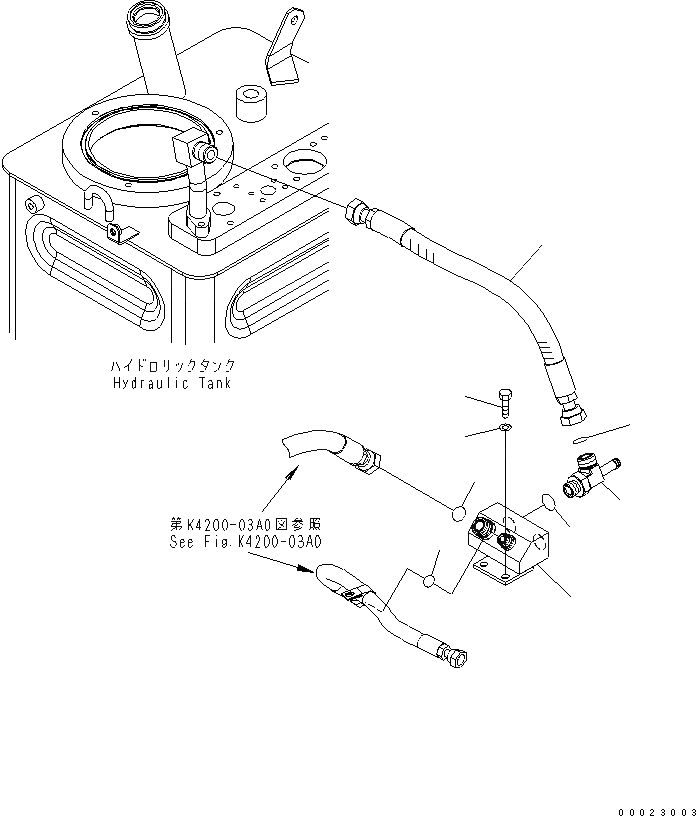 ハイドロリックタンク
Hydraulic Tank

第K4200-03A0図参照
See Fig.K4200-03A0

00023003