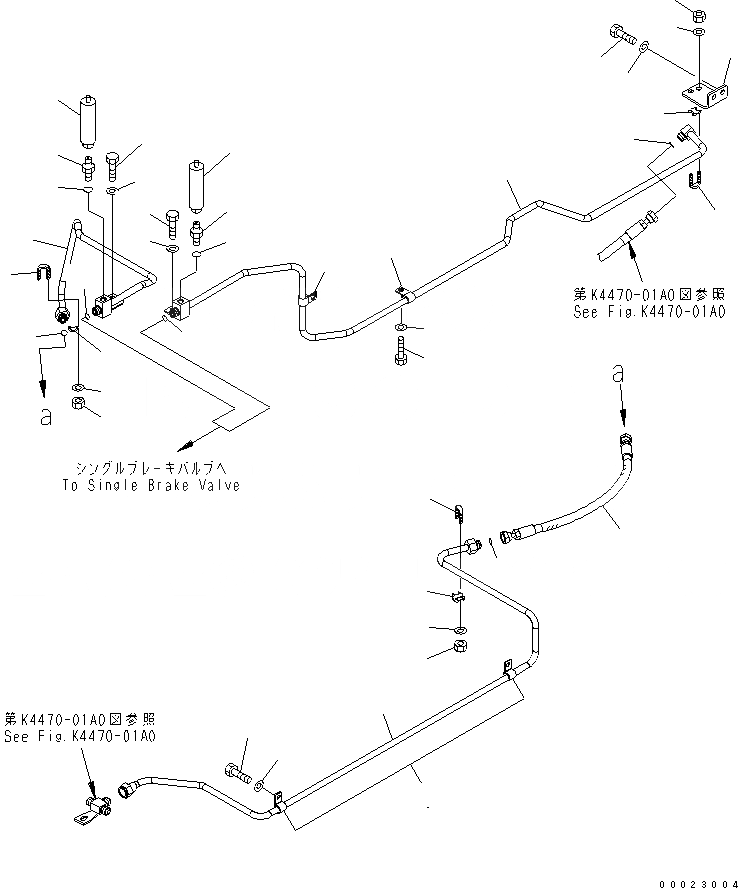 第K4470-01A0図参照
See Fig.K4470-01A0

a

a

シングルブレーキバルブへ
To Single Brake Valve

第K4470-01A0図参照
See Fig.K4470-01A0

00023004