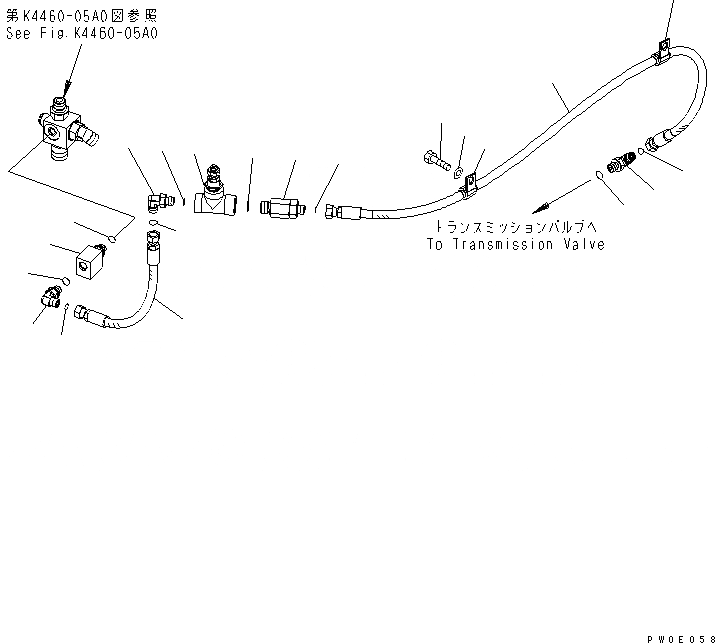 第K4460-05A0図参照
See Fig. K4460-05A0

トランスミッションバルブへ
To Transmission Valve

PW0E058