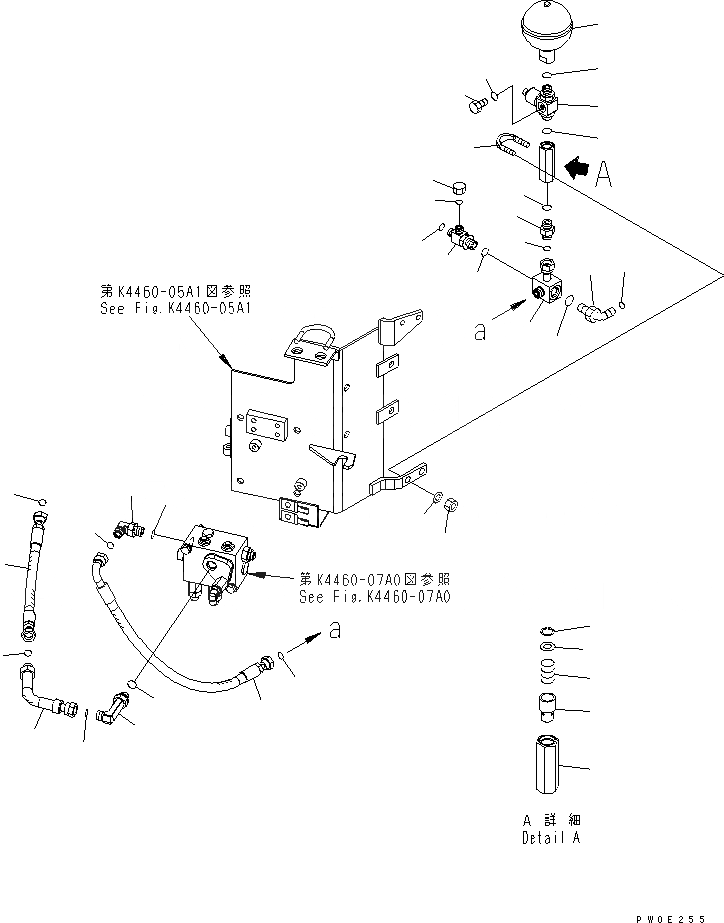 A

a

第K4460-05A1図参照
See Fig.K4460-05A1

第K4460-07A0図参照
See Fig.K4460-07A0

a

A 詳細
Detail A

PW0E255