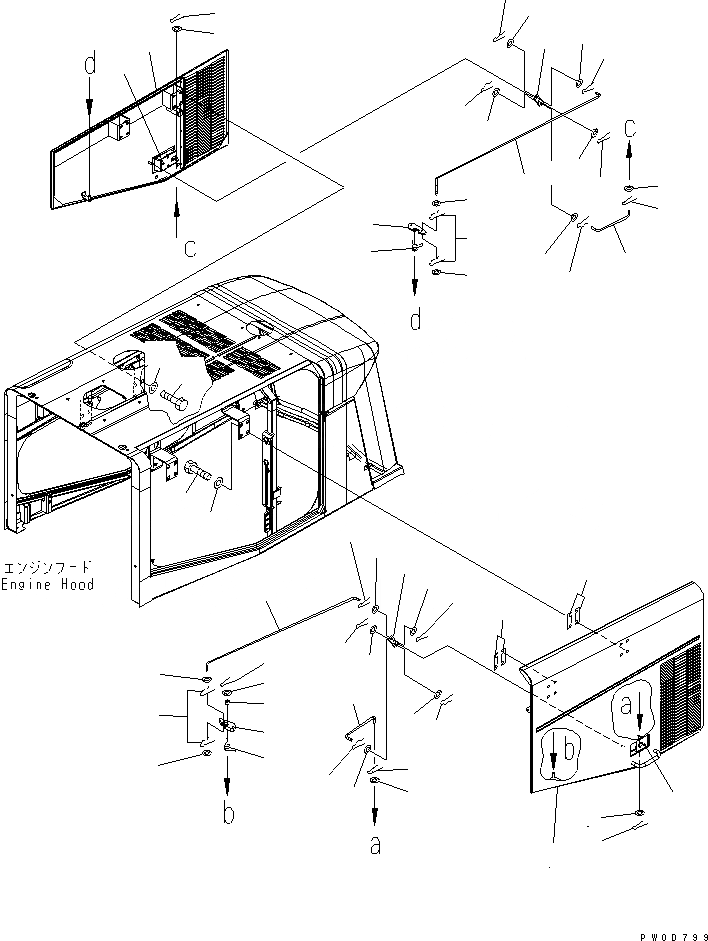 d

c

c

d

エンジンフード
Engine Hood

a

b

b

a

PW00799