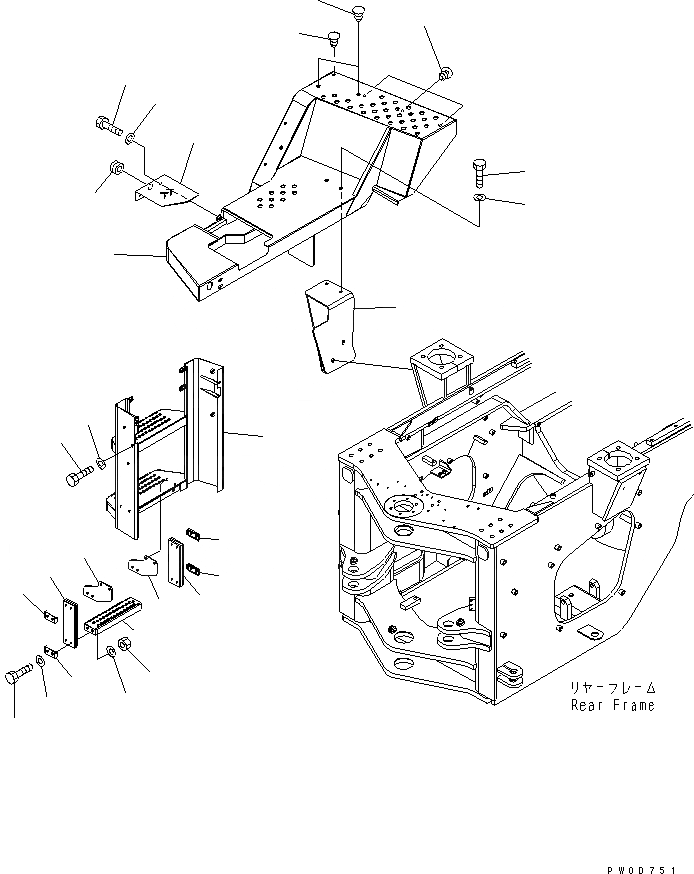 リヤーフレーム
Rear Frame

PW00751