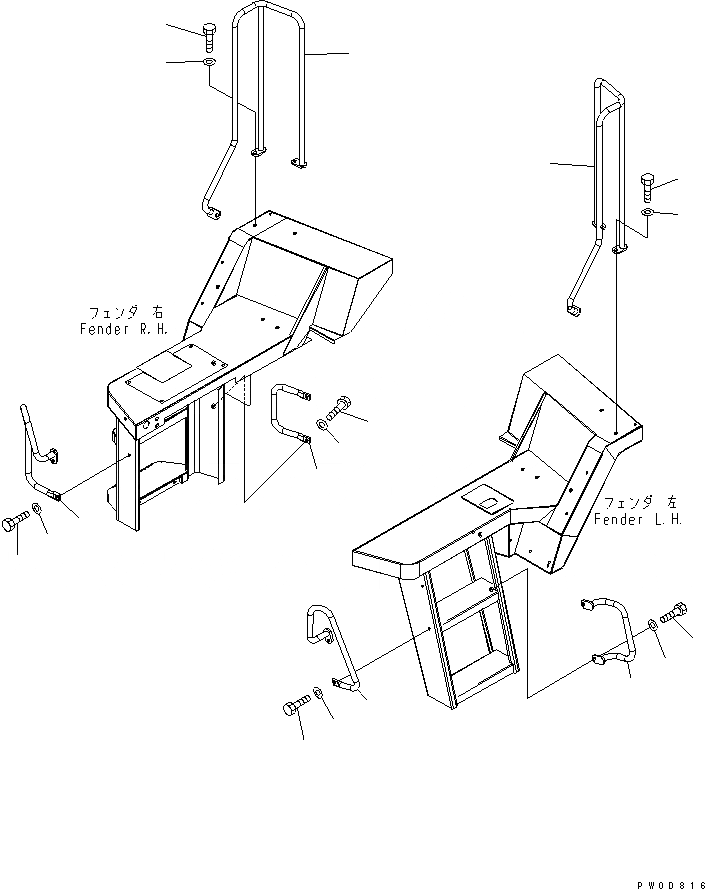 フェンダ 右
Fender R.H.

フェンダ 左
Fender L.H.

PW0D816