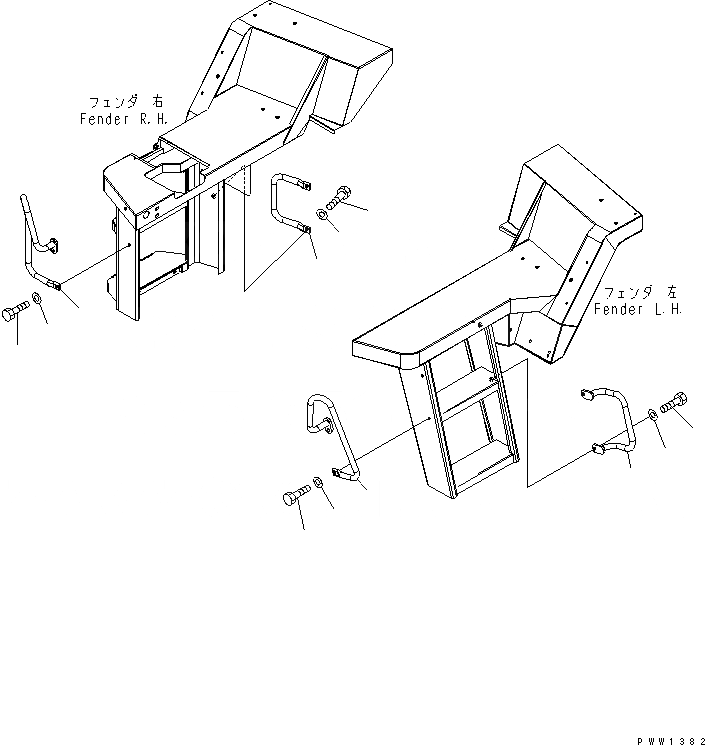 フェンダ 右
Fender R.H.

フェンダ 左
Fender L.H.

PWW1382