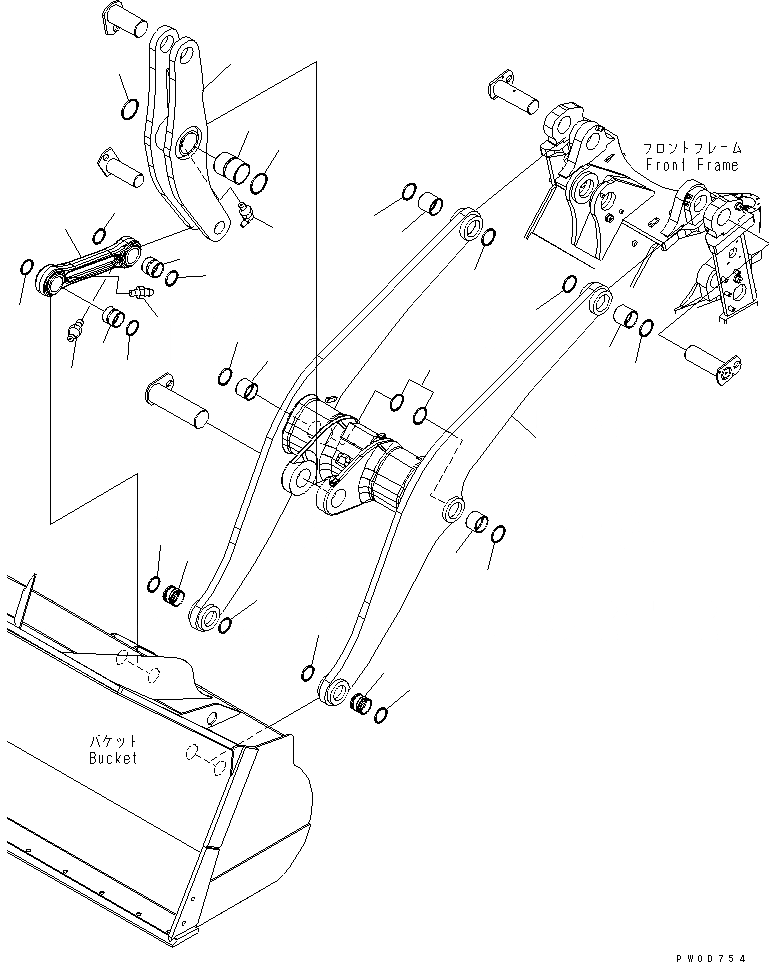 フロントフレーム
Front Frame

バケット
Bucket

PW00754