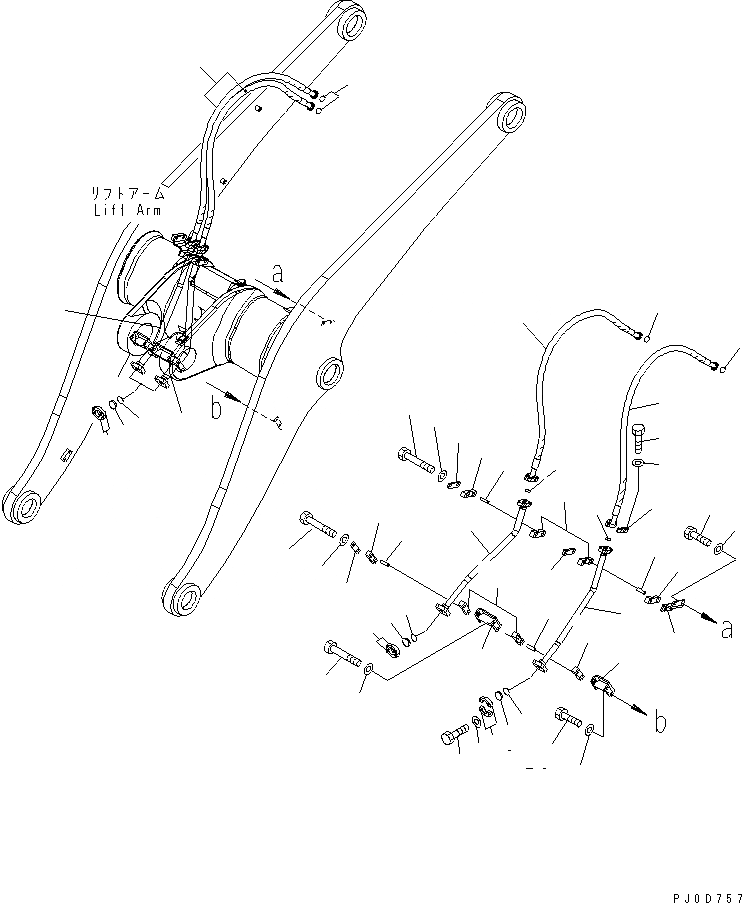 リフトアーム
Lift Arm

a

b

a

b

PJ0D757