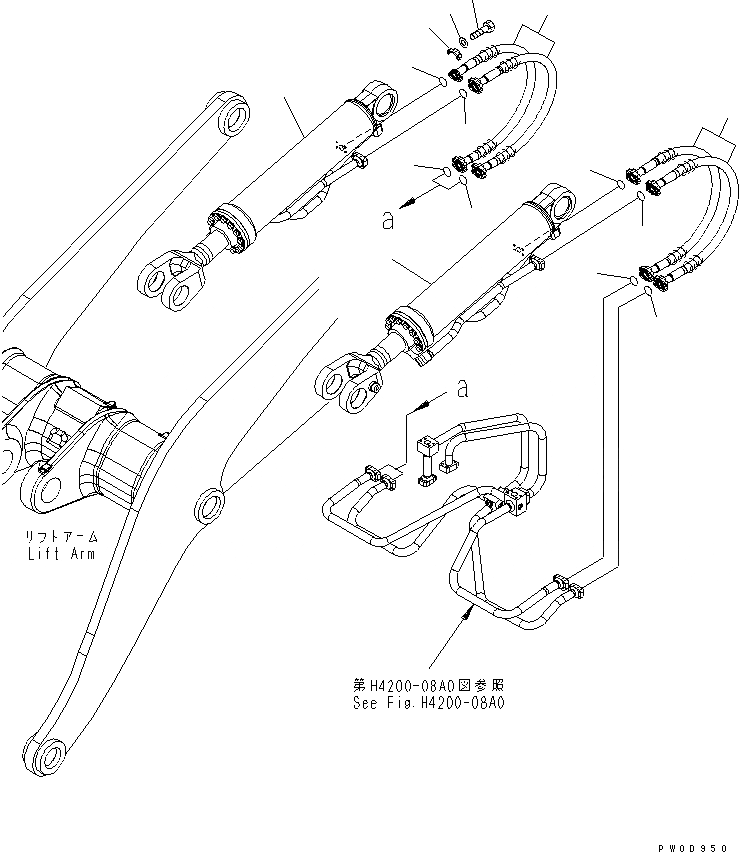 a

a

リフトアーム
Lift Arm

第H4200-08A0図参照
See Fig.H4200-08A0

PW0D950