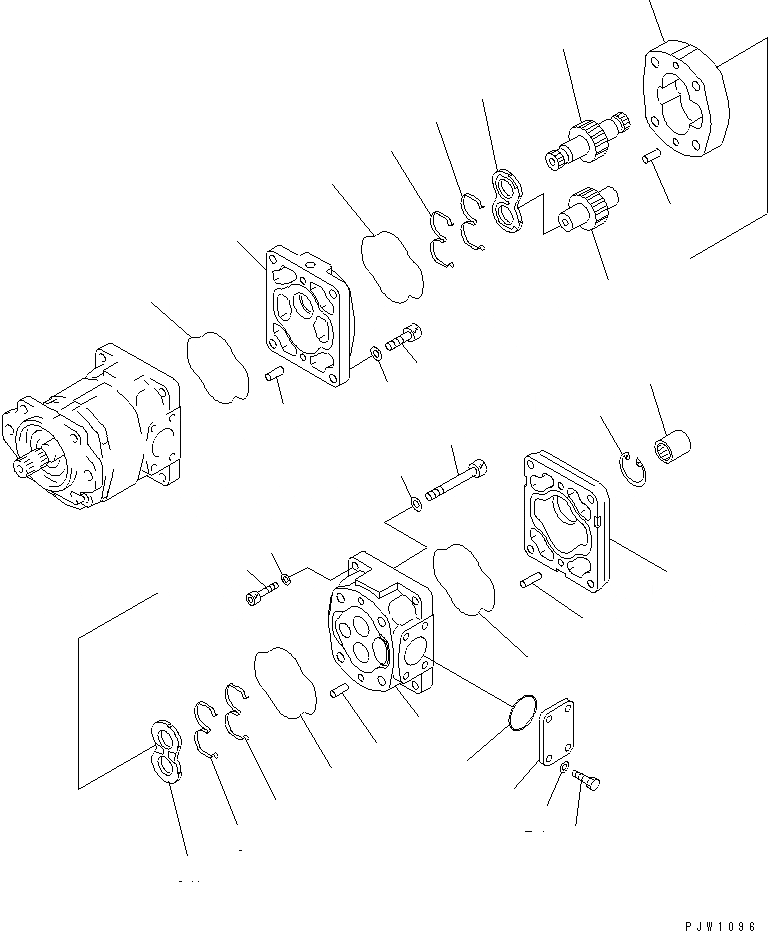 PJW1096