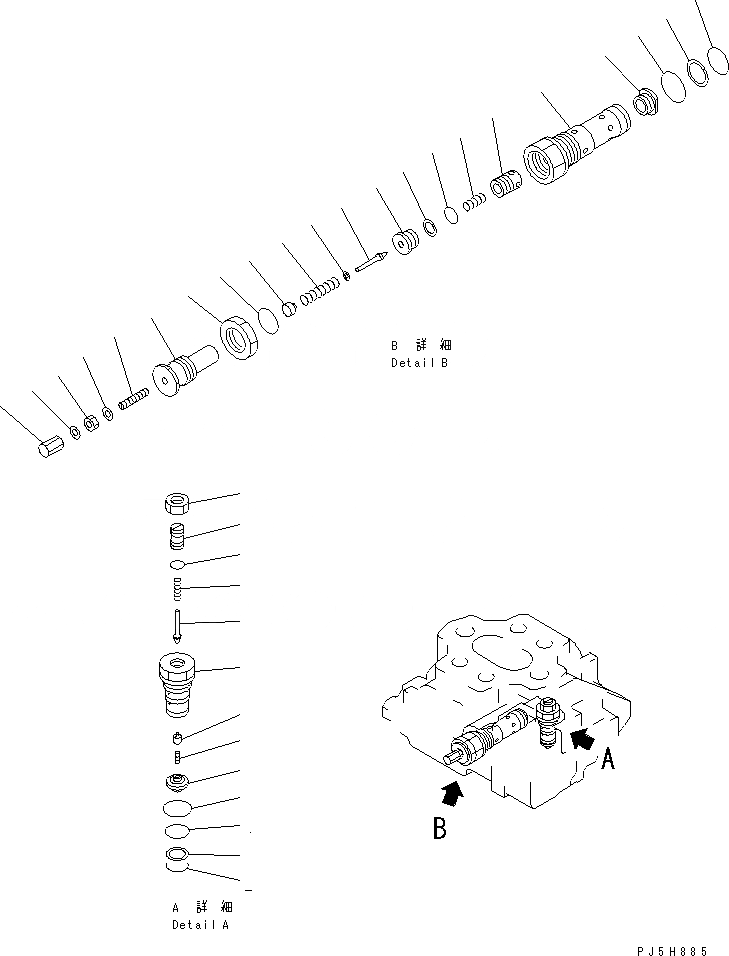 B 詳 細
Detail B

A
B

A 詳 細
Detail A

PJ5H885