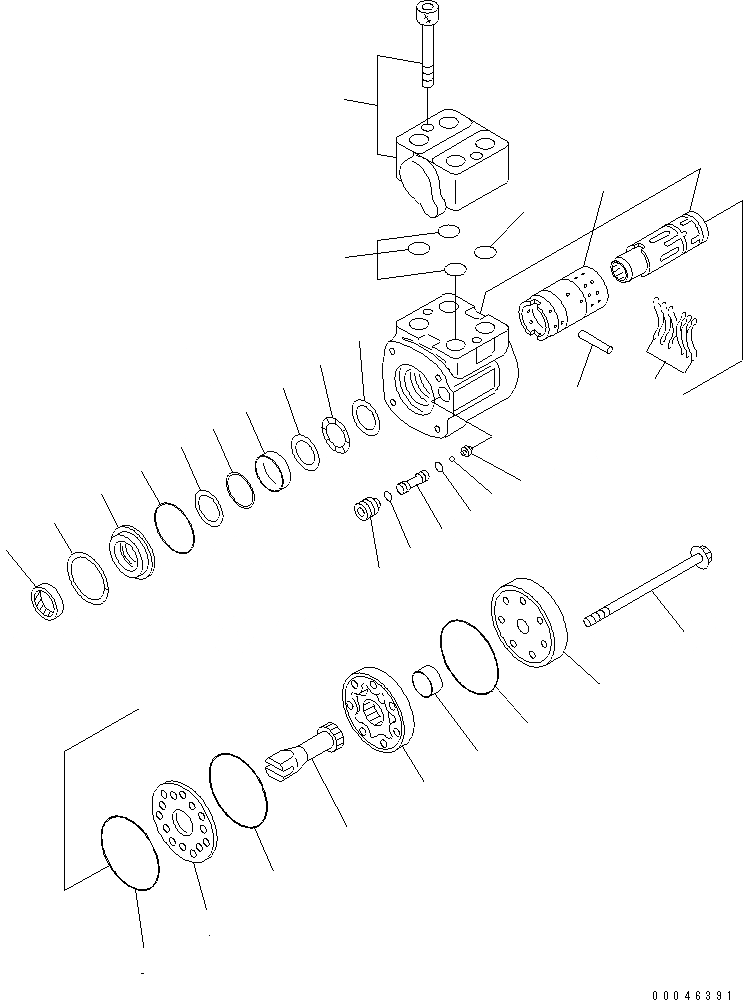 00046391