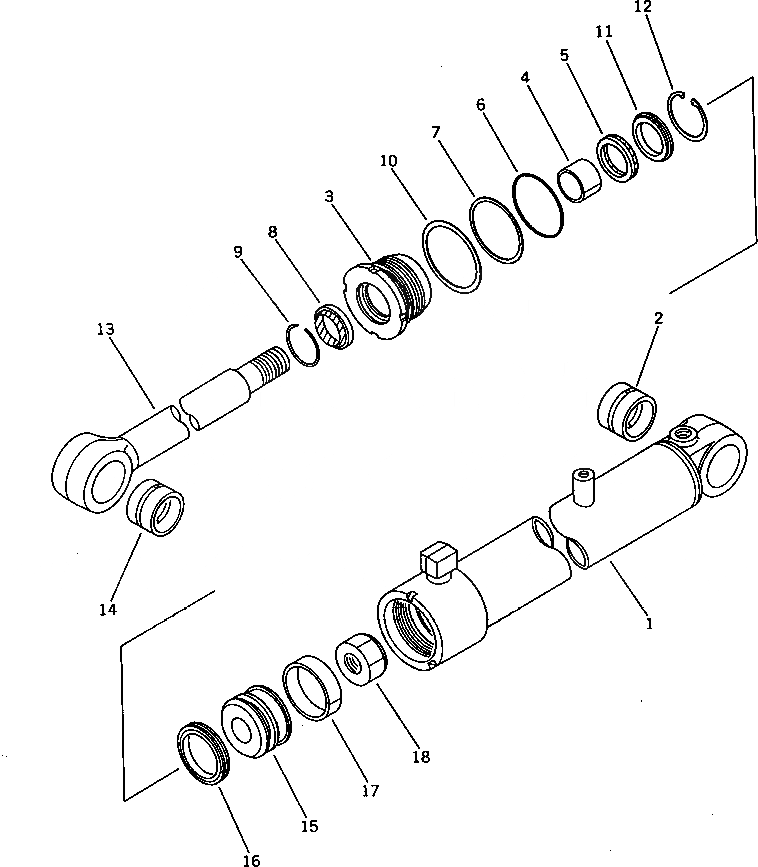 12
11
5
4
6
7
10
3
8
9
13
2
14
1
18
17
15
16