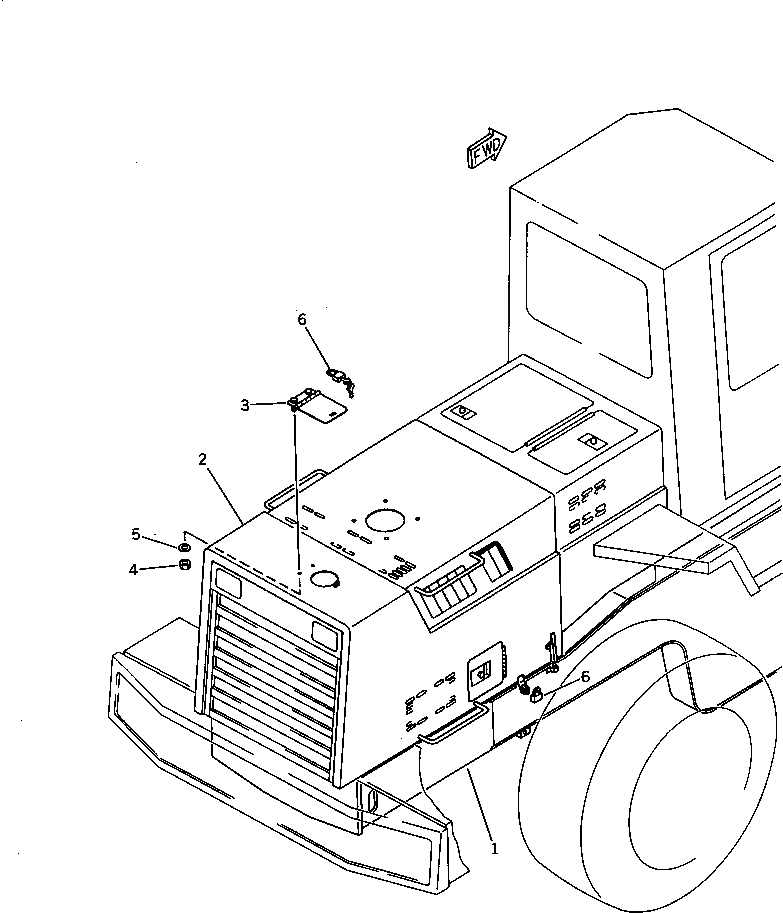 FWD

6

3

2

5

4

6

1