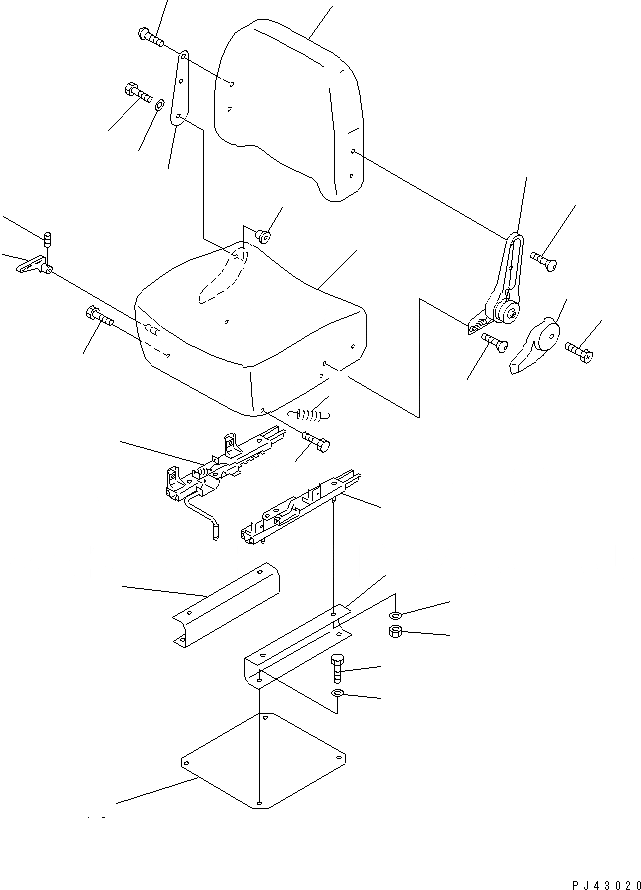 PJ43020