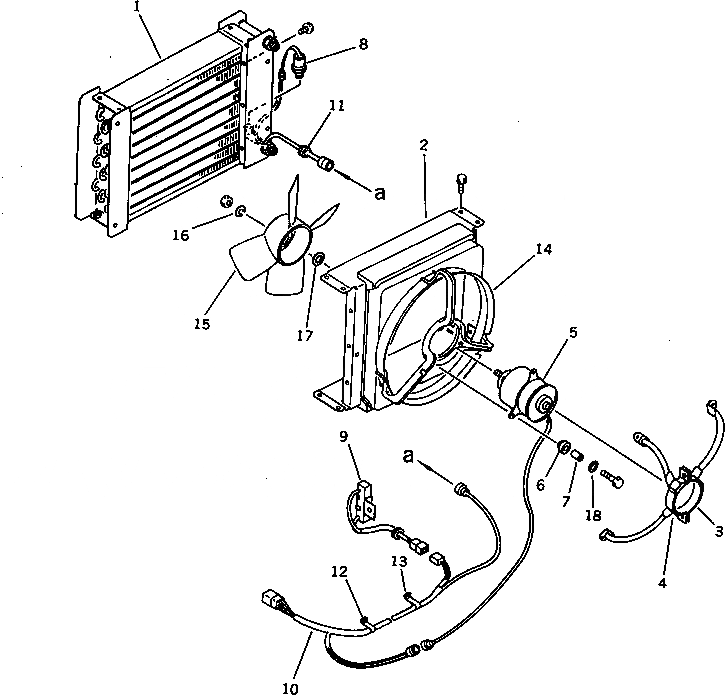 1
8
11
a
2
16
14
15
17
5
9
a
6
7
18
3
4
12
13
10