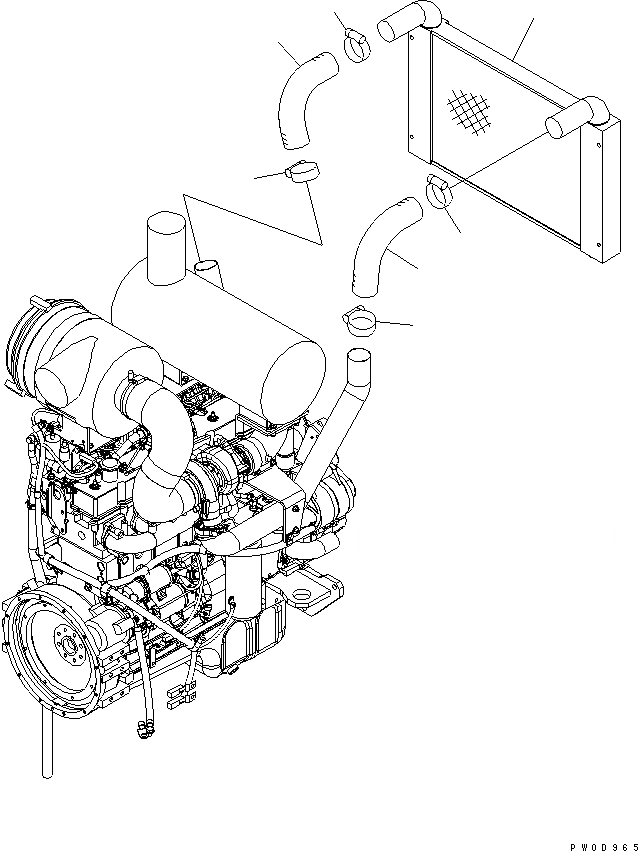 PW0D965