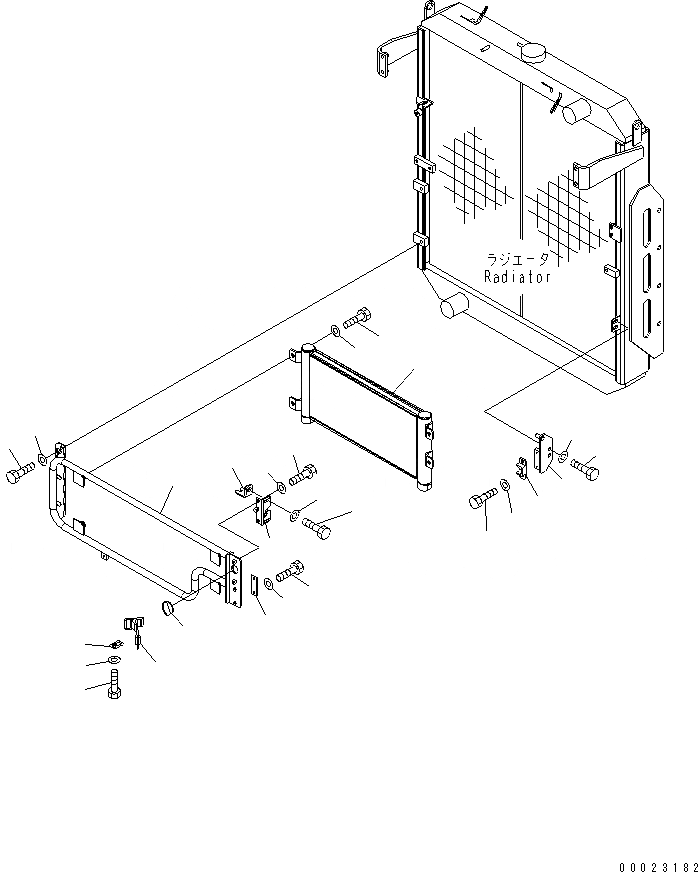 ラジエータ
Radiator

00023182