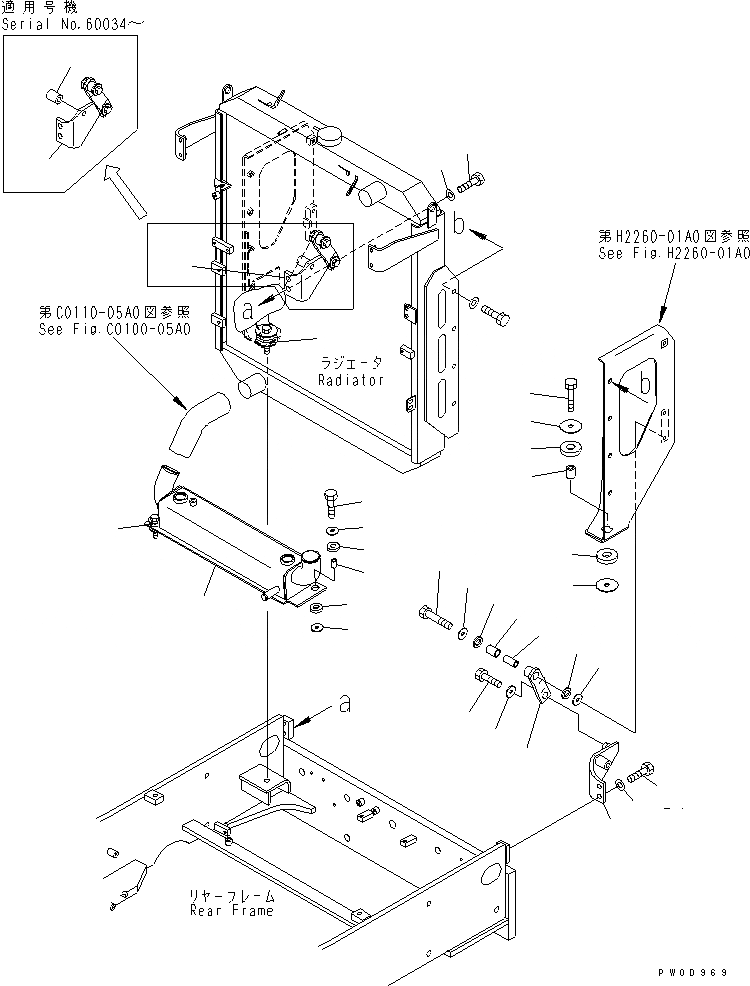 適用号機
Serial No.60034～

b

第H2260-01A0図参照
See Fig.H2260-01A0

第C0110-05A0図参照
See Fig.C0100-05A0

a

ラジエータ
Radiator

b

a

リヤーフレーム
Rear Frame

PW0D969