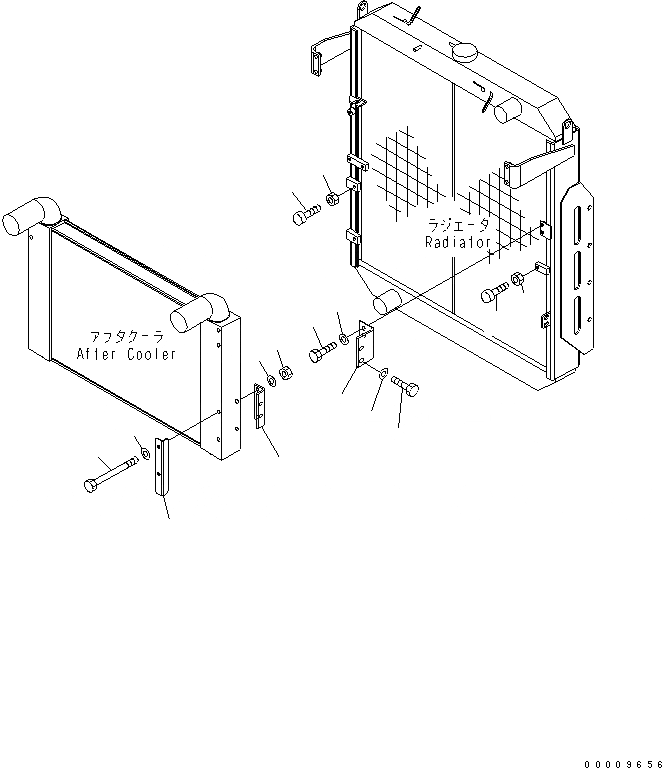 ラジエータ
Radiator

アフタクーラ
After Cooler

00009656