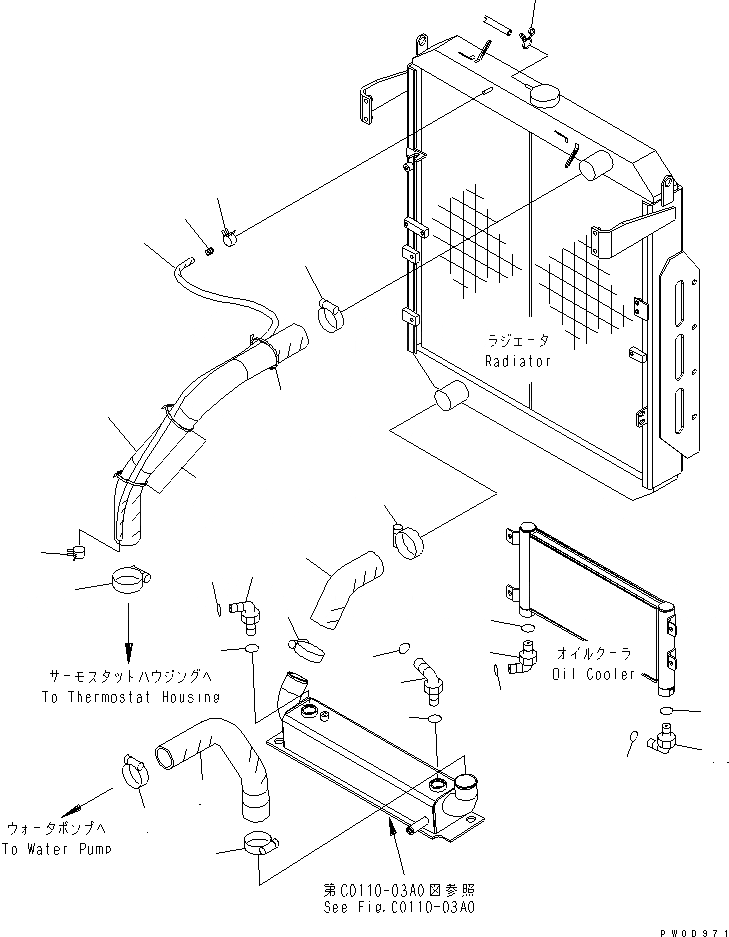 ラジエータ
Radiator

オイルクーラ
Oil Cooler

サーモスタットハウジングへ
To Thermostat Housing

ウォータポンプへ
To Water Pump

第C0110-03A0図参照
See Fig.C0110-03A0

PW0D971