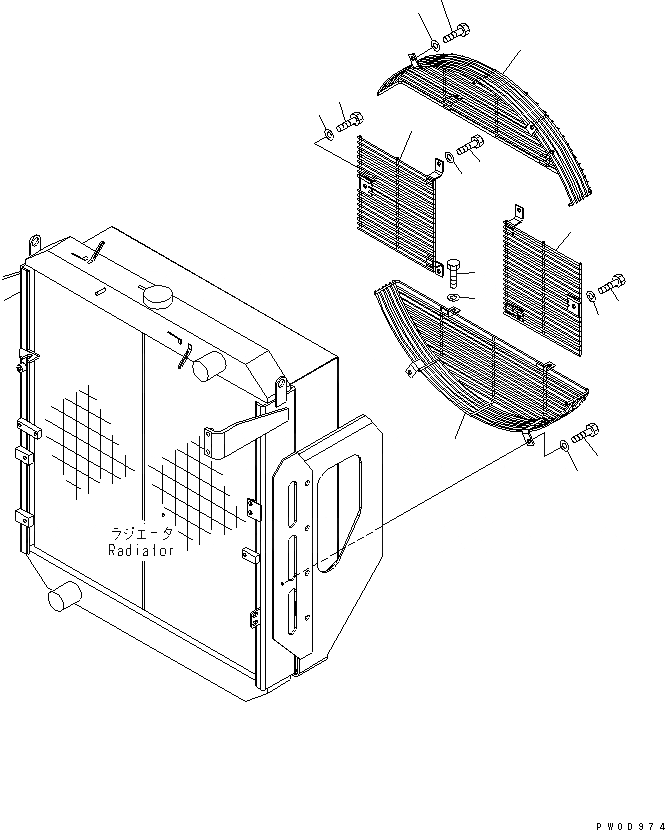 ラジエータ
Radiator

PW0D974