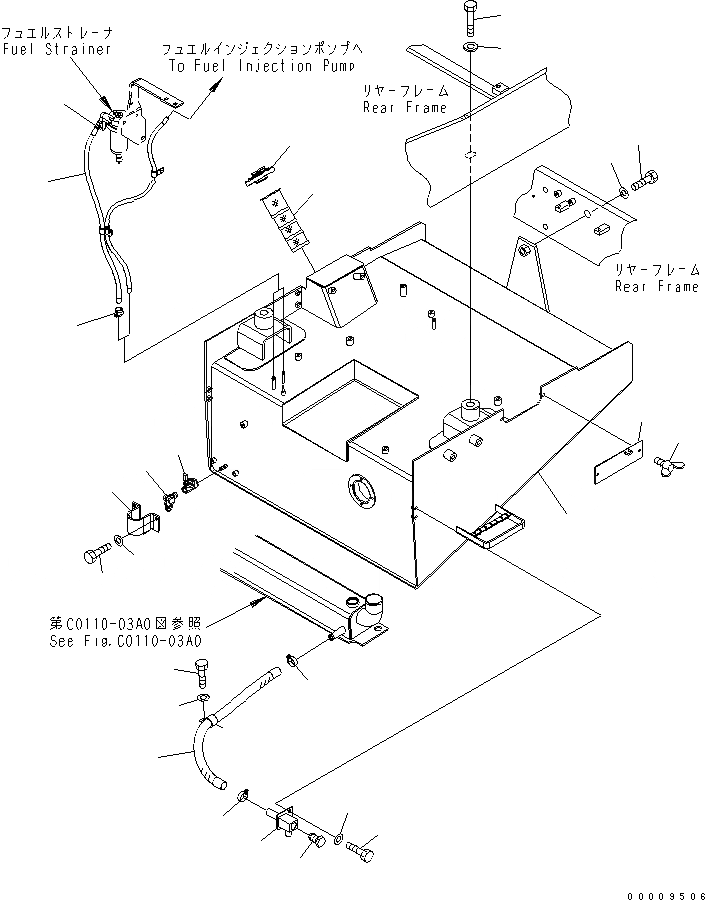 フュエルストレーナ
Fuel Strainer

フュエルインジェクションポンプへ
To Fuel Injection Pump

リヤーフレーム
Rear Frame

リヤーフレーム
Rear Frame

第C0110-03A0図参照
See Fig.C0110-03A0

00009506