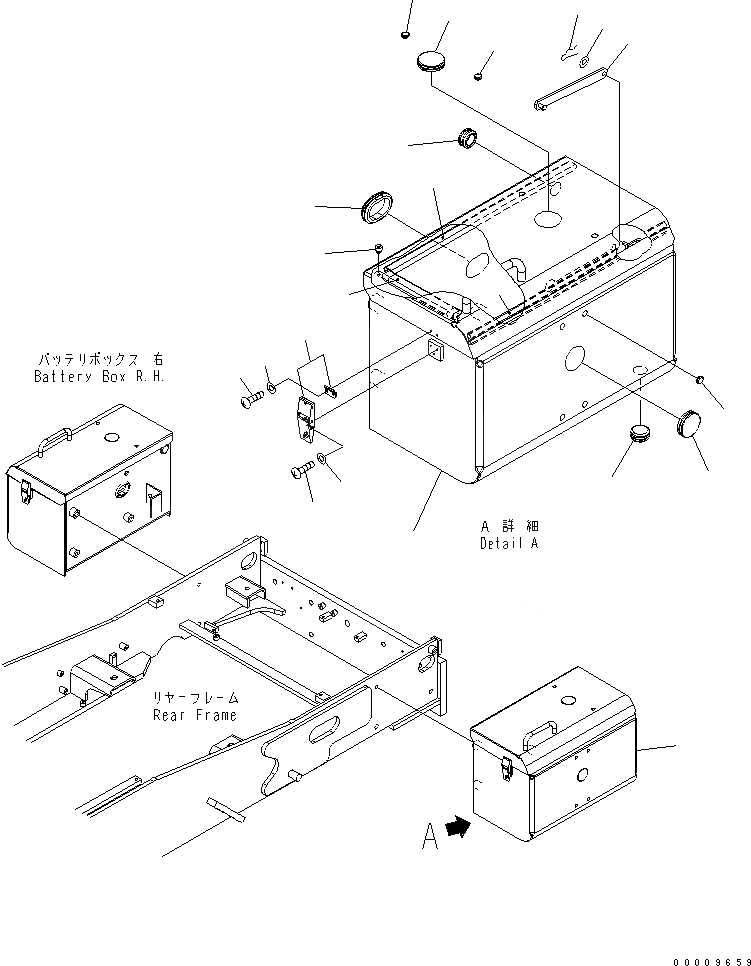 バッテリボックス 右
Battery Box R.H.

A 詳細
Detail A

リヤーフレーム
Rear Frame

A

00009659