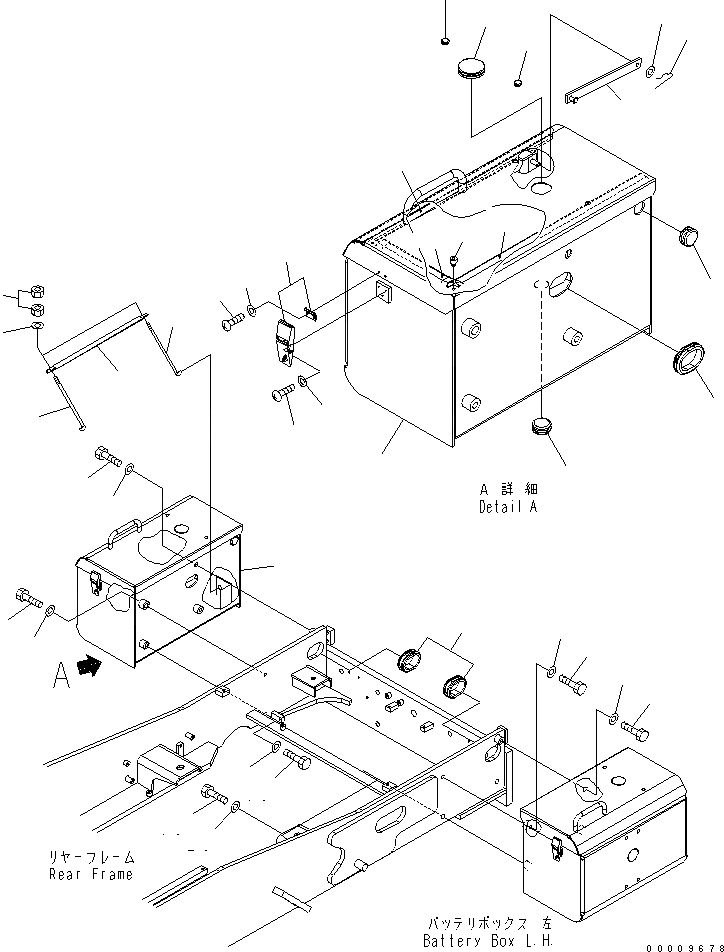 A 詳細
Detail A

A

リヤーフレーム
Rear Frame

バッテリボックス 左
Battery Box L.H.

00009678