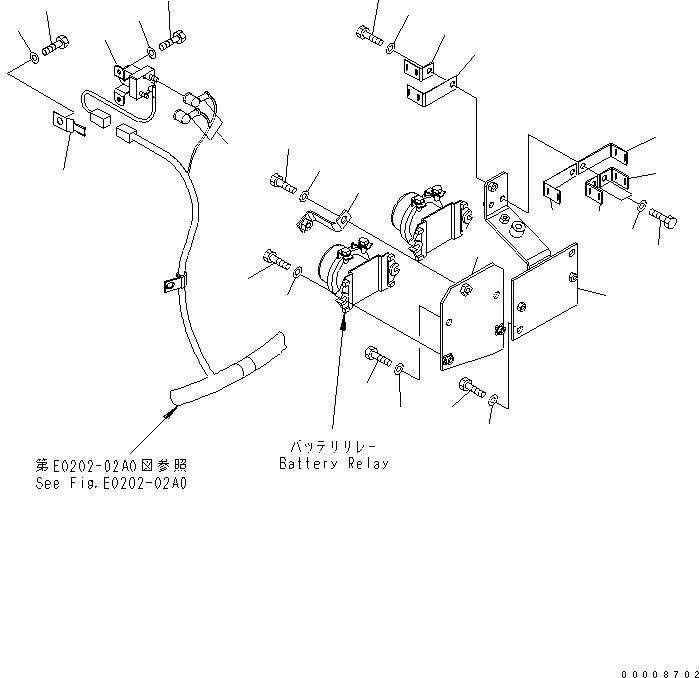 第E0202-02A0図参照
See Fig.E0202-02A0

バッテリリレー
Battery Relay

00008702