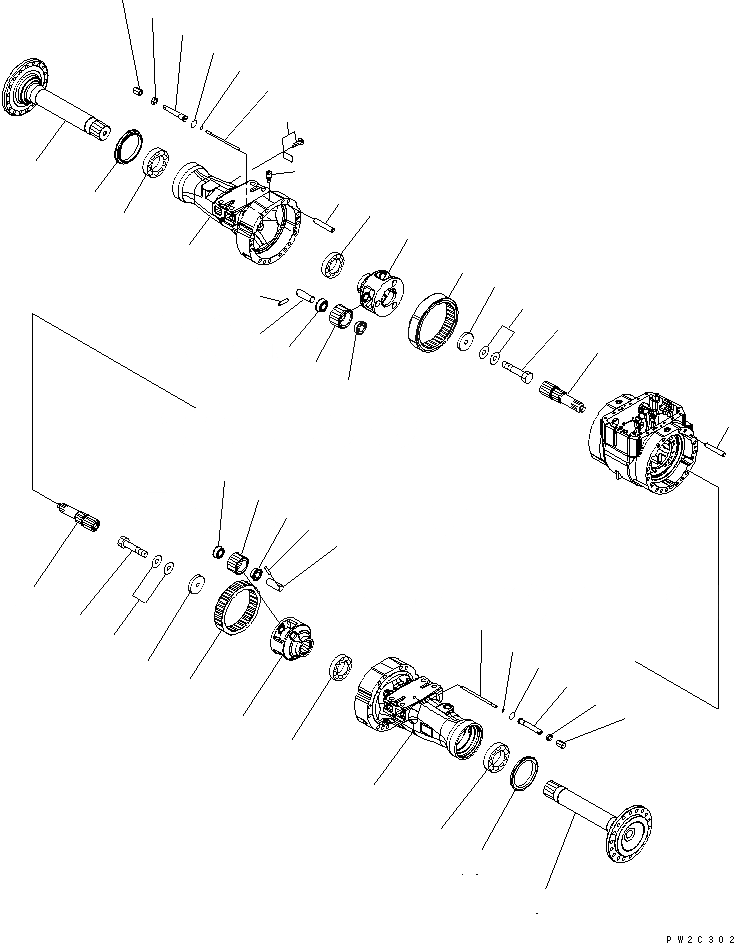 PW2C302