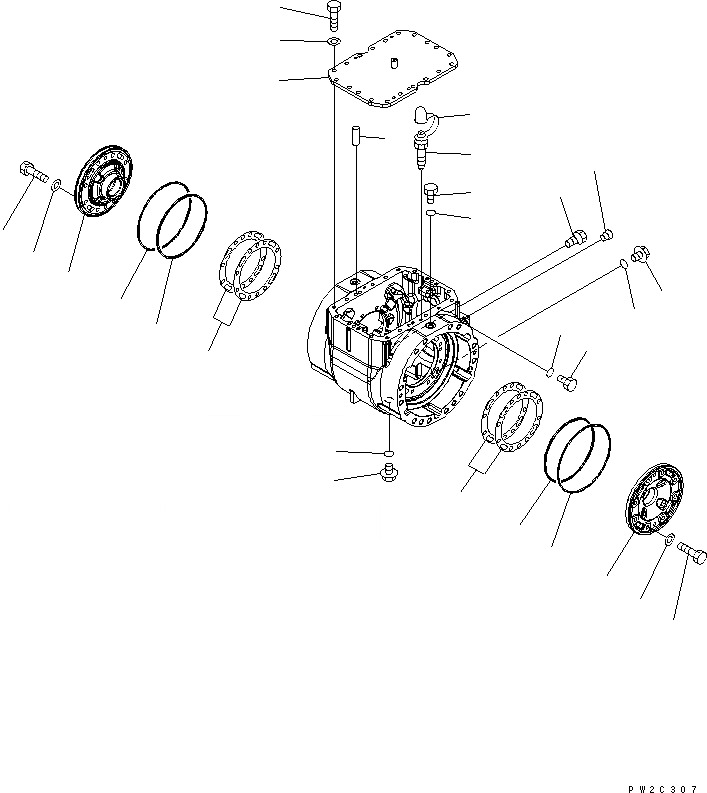 PW2C307