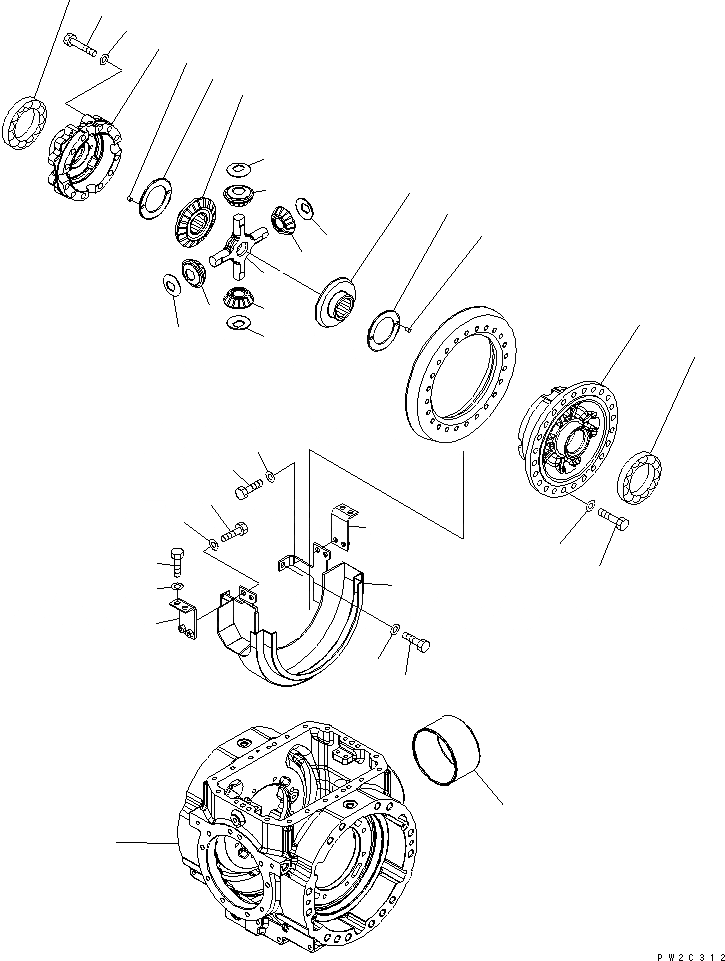 PW2C312