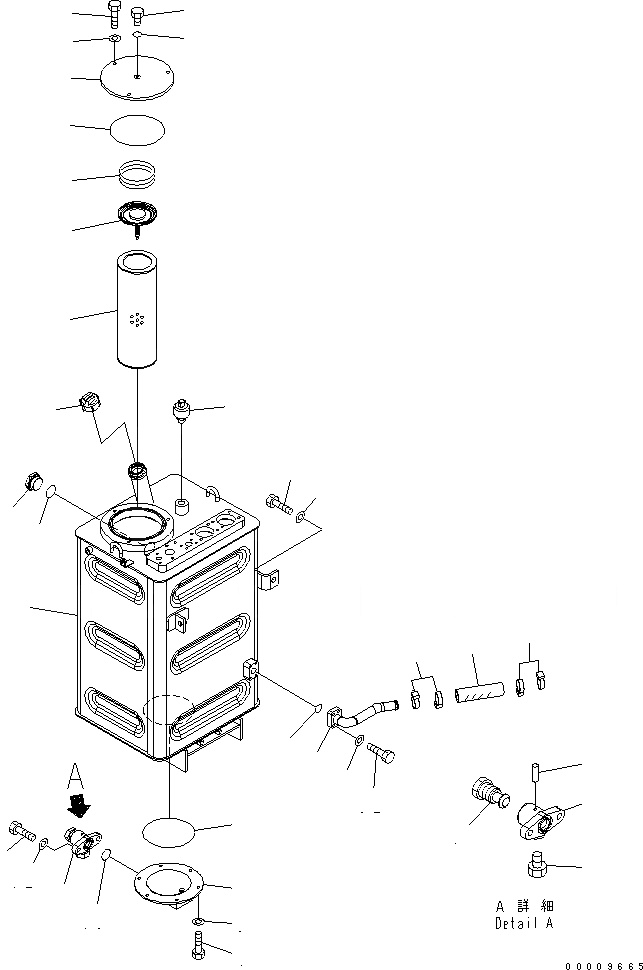 A

A 詳細
Detail A

00009665