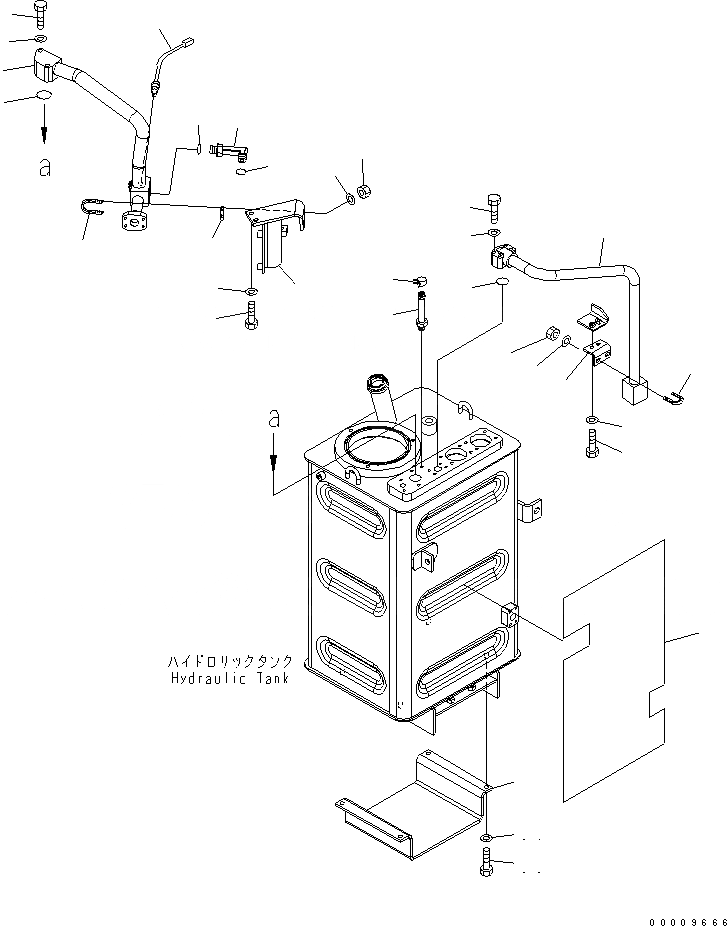 a

a

ハイドロリックタンク
Hydraulic Tank

00009666