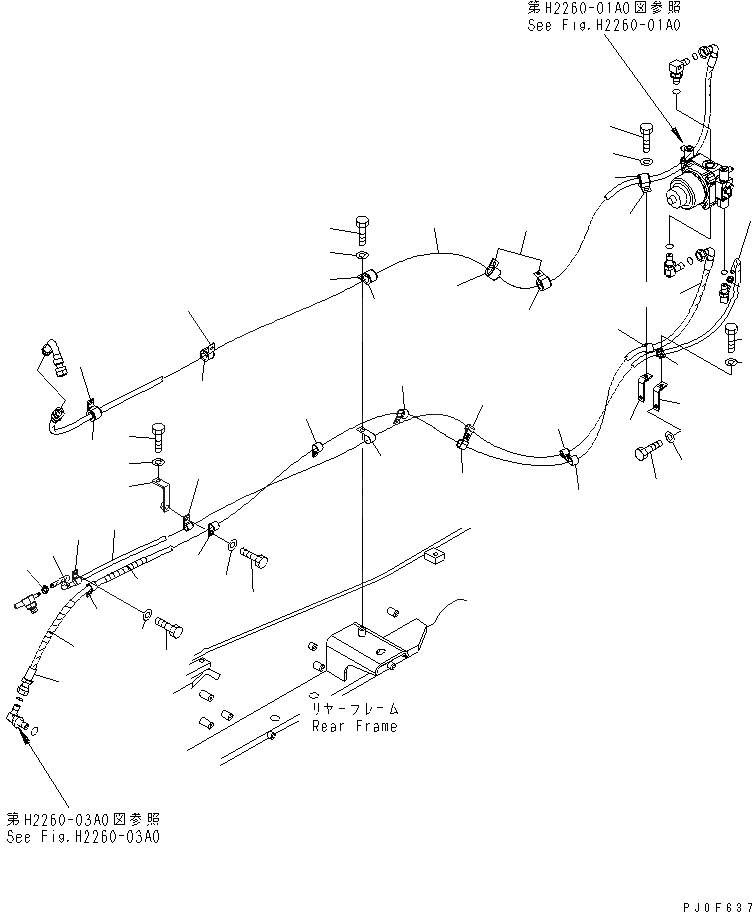 第H2260-01A0図参照
See Fig.H2260-01A0

リヤーフレーム
Rear Frame

第H2260-03A0図参照
See Fig.H2260-03A0

PJ0F637