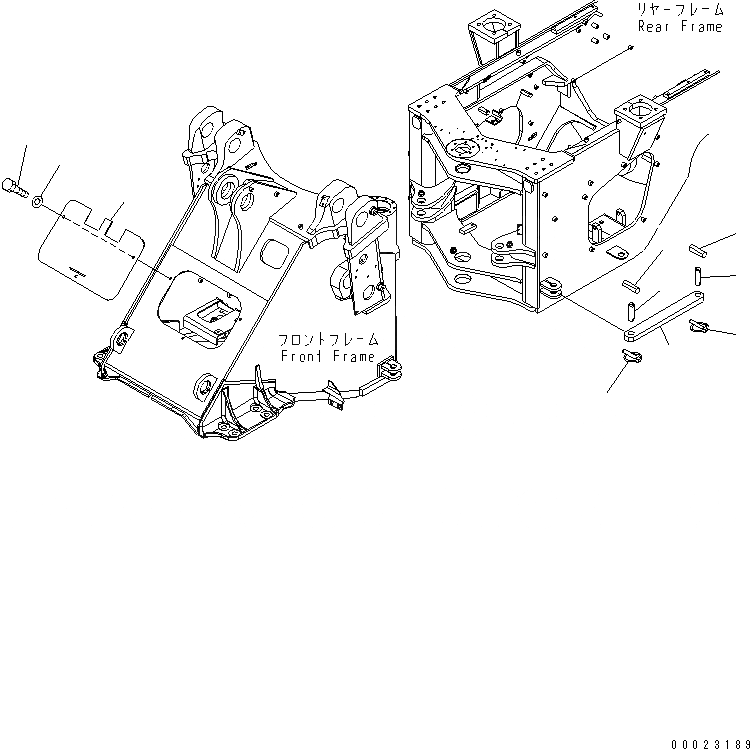 リヤーフレーム
Rear Frame

フロントフレーム
Front Frame

00023189