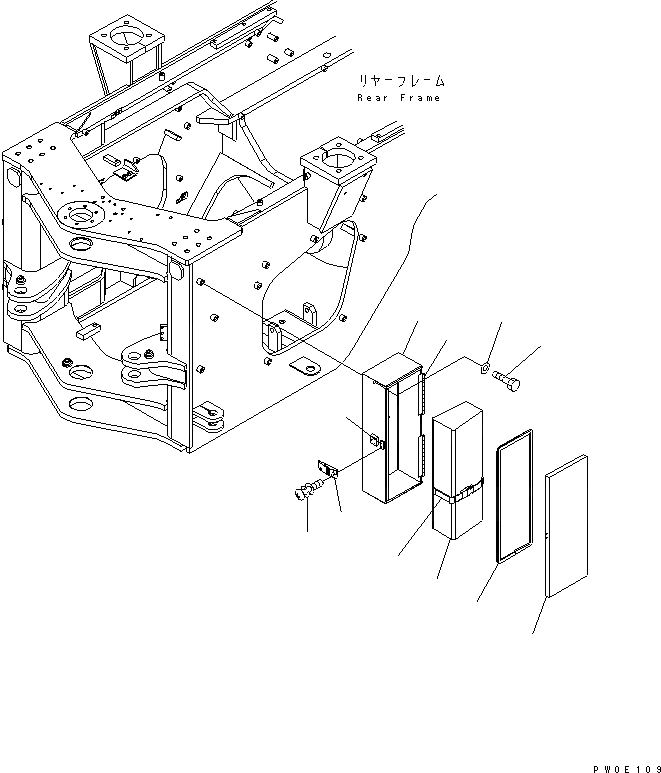 リヤーフレーム
Rear Frame

PW0E109